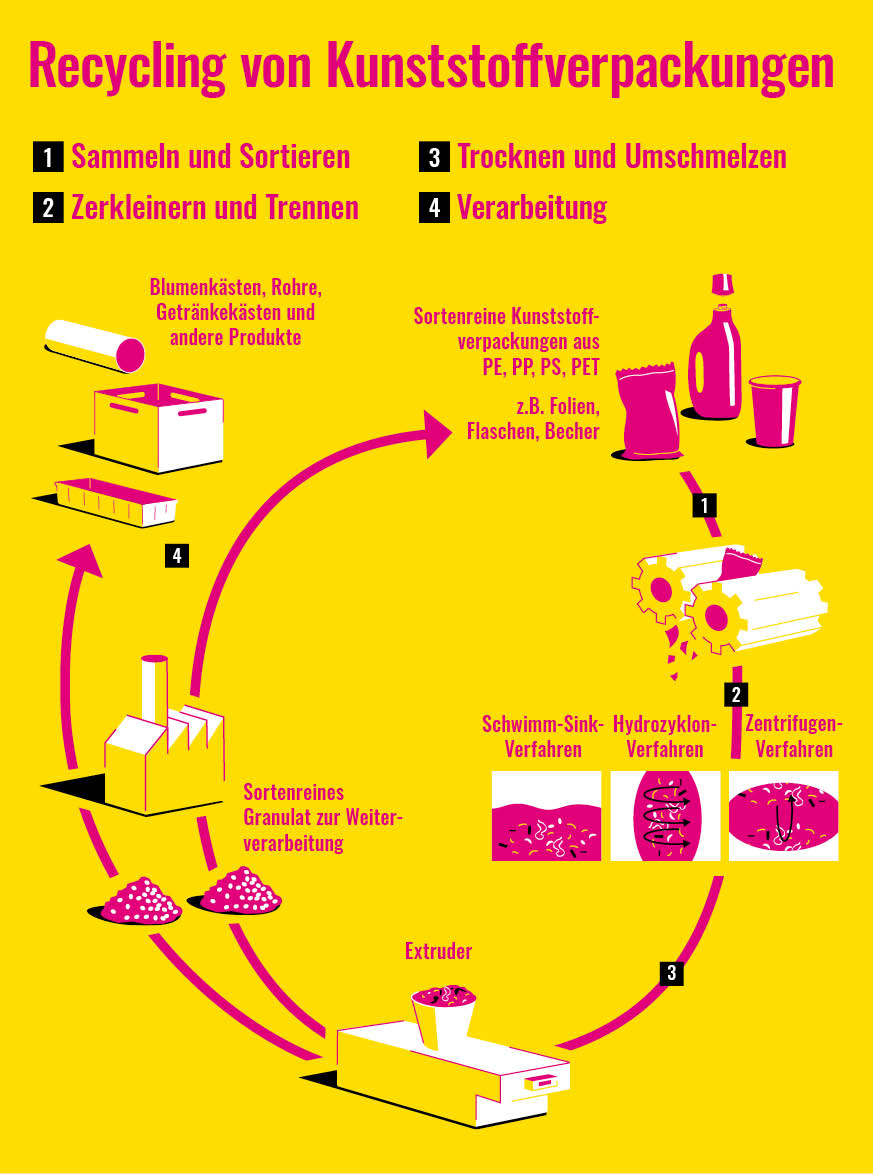 Recycling von Kunststoffverpackungen

1 Sammeln und Sortieren
2 Zerkleinern und Trennen
3 Trocknen und Umschmelzen
4 Verarbeitung

Blumenkästen, Rohre, Getränkekästen und andere Produkte

Sortenreine Kunststoffverpackungen aus PE, PP, PS, PET

z.B. Folien, Flaschen, Becher

1

4

2

Schwimm-Sink-Verfahren

Hydrozyklon-Verfahren

Zentrifugen-Verfahren

Sortenreines Granulat zur Weiterverarbeitung

Extruder

3